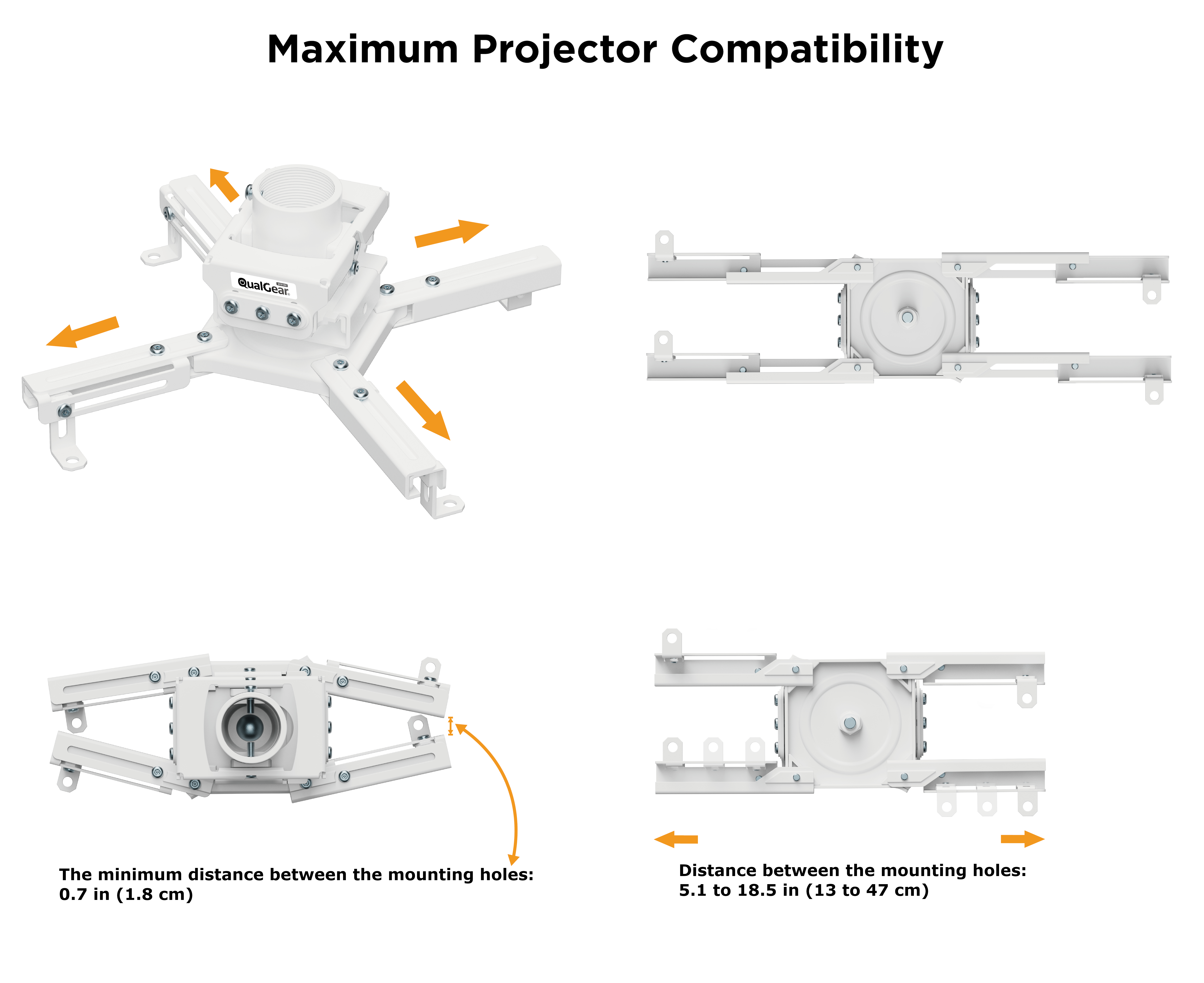 Maximum Projector Compatibility

QualGear

The minimum distance between the mounting holes: 0.7 in (1.8 cm)

Distance between the mounting holes: 5.1 to 18.5 in (13 to 47 cm)