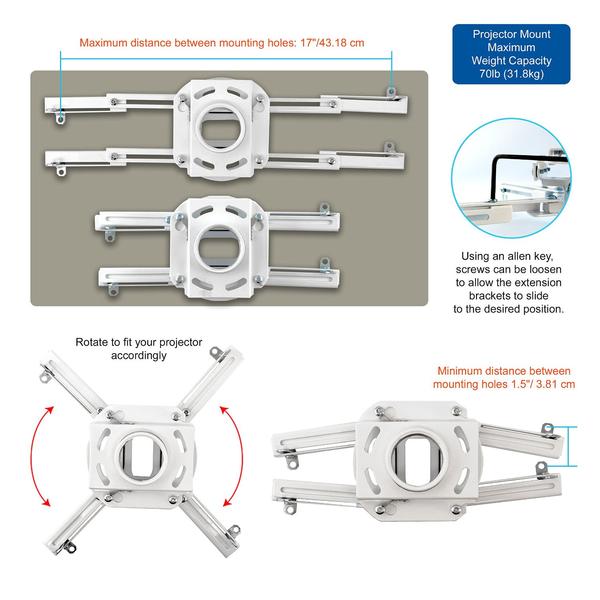 Maximum distance between mounting holes: 17"/43.18 cm

Projector Mount Maximum Weight Capacity 70lb (31.8kg)

Using an allen key, screws can be loosen to allow the extension brackets to slide to the desired position.

Rotate to fit your projector accordingly

Minimum distance between mounting holes 1.5"/ 3.81 cm